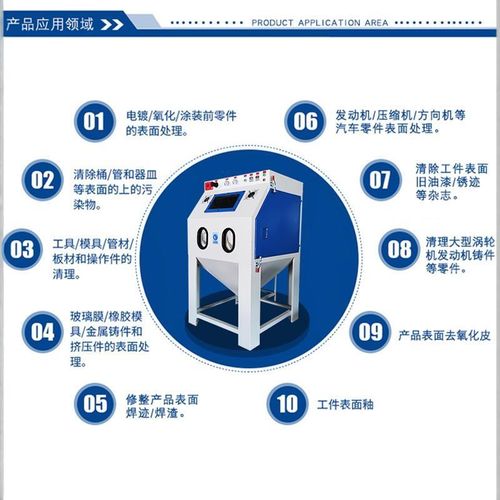 产品应用领域

PRODUCT APPLICATION AREA

01 电镀/氧化/涂装前零件的表面处理。

02 清除桶/管和器皿等表面的上的污染物。

03 工具/模具/管材/板材和操作件的清理。

04 玻璃膜/橡胶模具/金属铸件和挤压件的表面处理。

05 修整产品表面焊迹/焊渣。

06 发动机/压缩机/方向机等汽车零件表面处理。

07 清除工件表面旧油漆/锈迹等杂志。

08 清理大型涡轮机发动机铸件等零件。

09 产品表面去氧化皮

10 工件表面釉