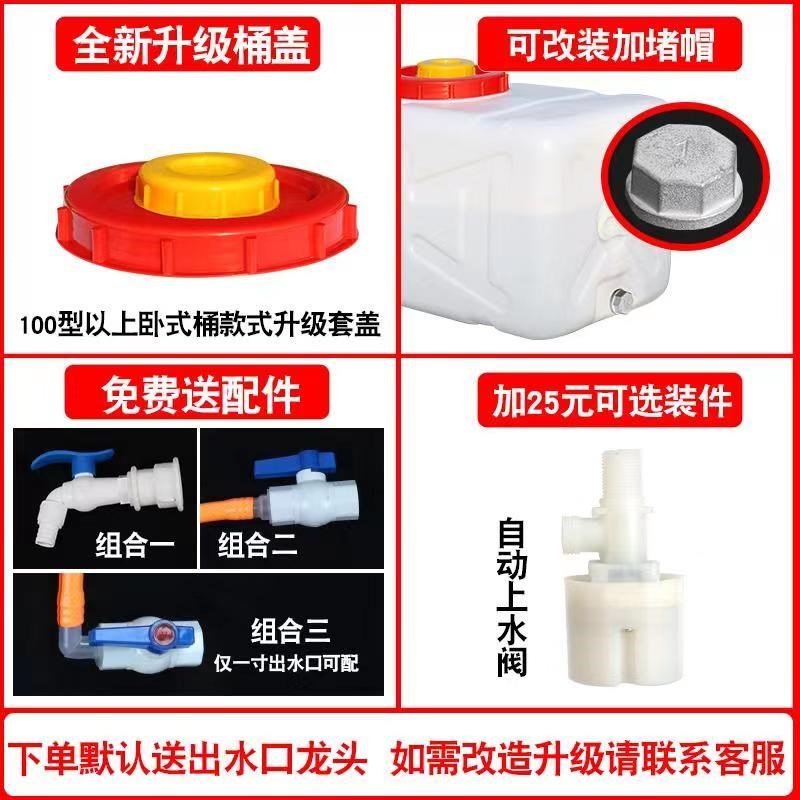 全新升级桶盖

100型以上卧式桶款式升级套盖

可改装加堵帽

免费送配件

组合一

组合二

组合三
仅一寸出水口可配

加25元可选装件

自动上水阀

下单默认送出水口龙头 如需改造升级请联系客服