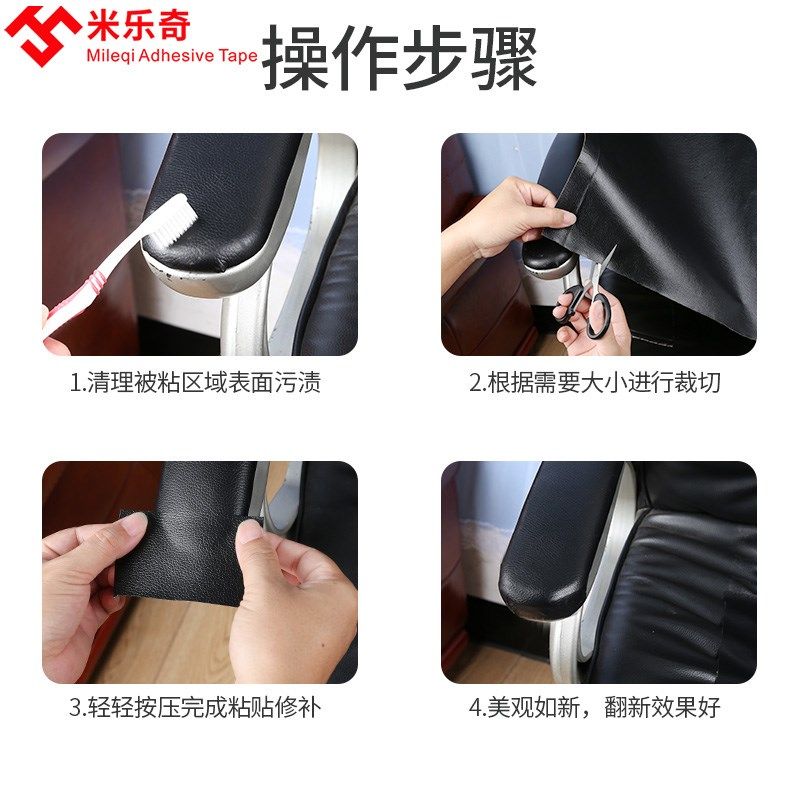 米乐奇
Mileqi Adhesive Tape

操作步骤

1.清理被粘区域表面污渍

2.根据需要大小进行裁切

3.轻轻按压完成粘贴修补

4.美观如新，翻新效果好