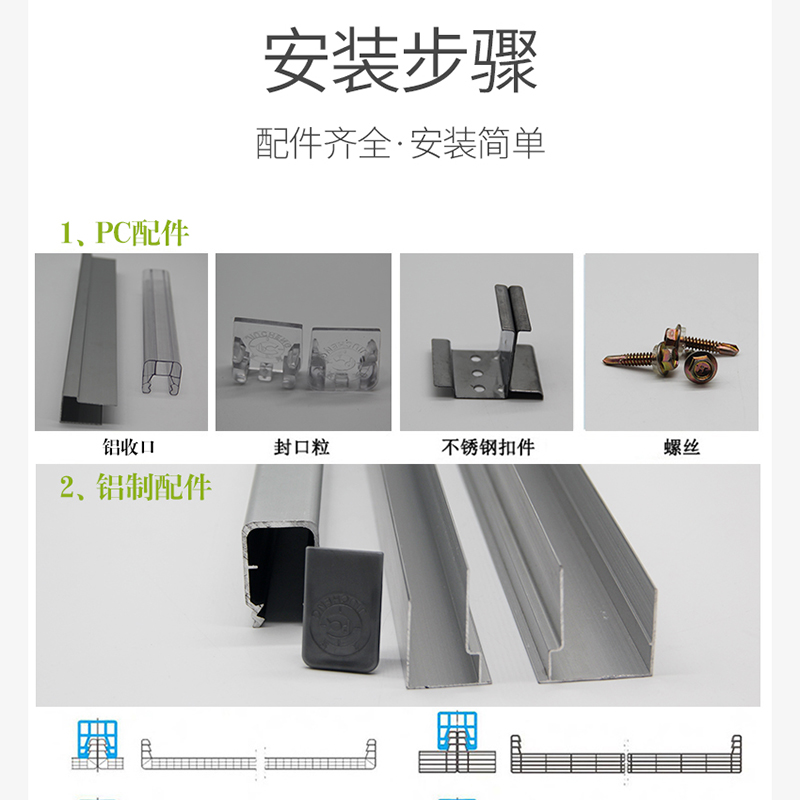 安装步骤

配件齐全·安装简单

1、PC配件

铝收口

封口粒

不锈钢扣件

螺丝

2、铝制配件