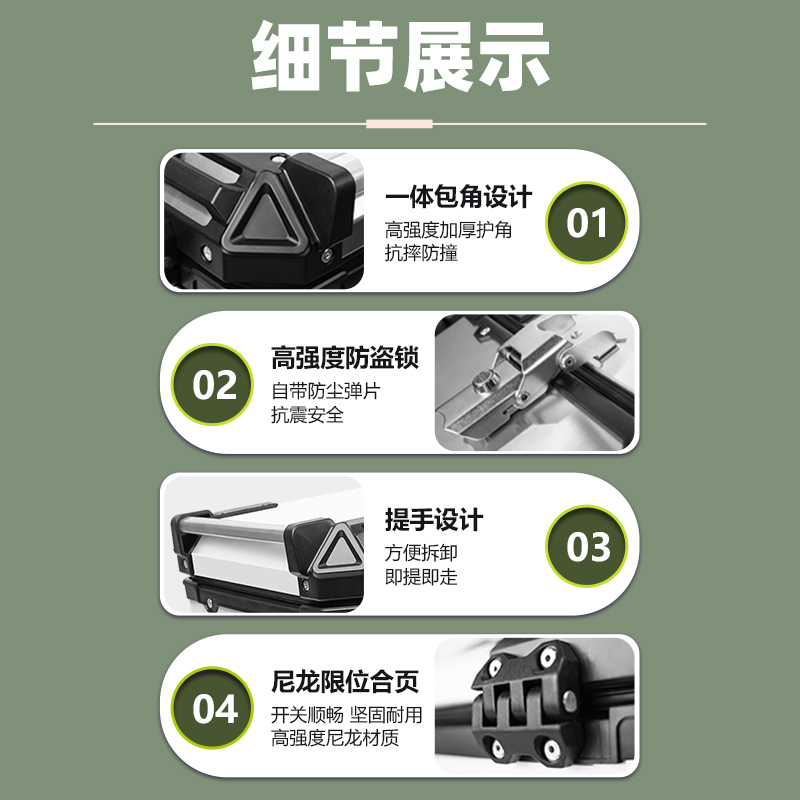 细节展示

一体包角设计
高强度加厚护角
抗摔防撞

01

02

高强度防盗锁
自带防尘弹片
抗震安全

提手设计
方便拆卸
即提即走

03

04

尼龙限位合页
开关顺畅 坚固耐用
高强度尼龙材质