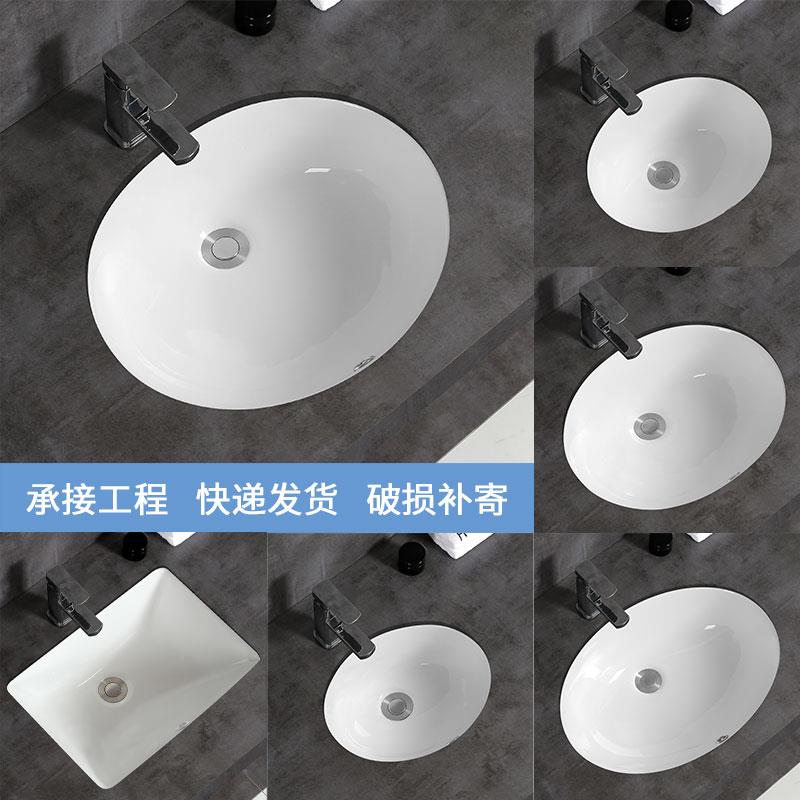 承接工程 快递发货 破损补寄