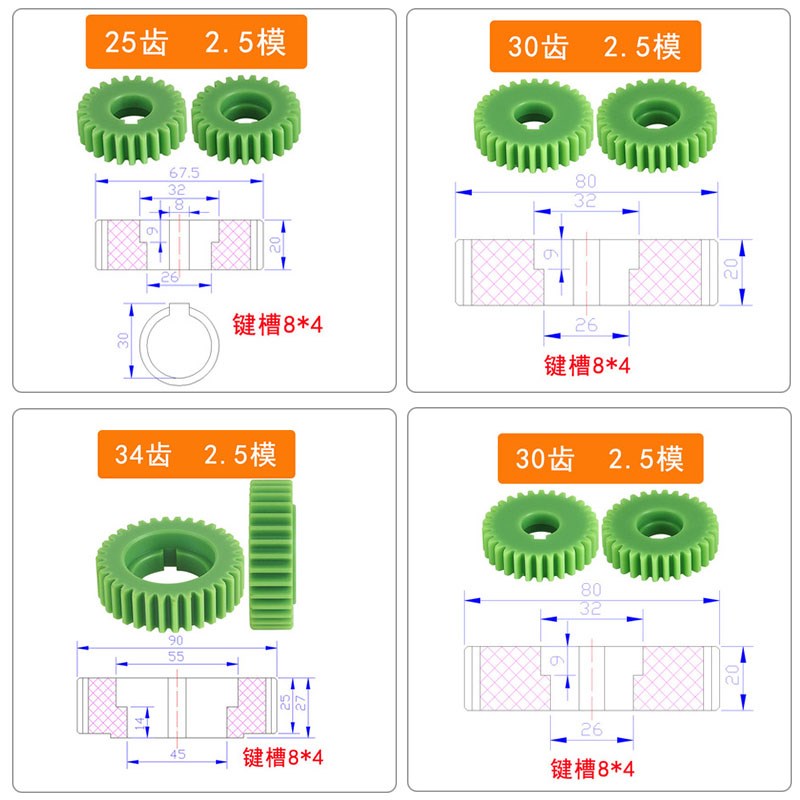 25齿 2.5模

67.5
32
8
9
20
26
30
键槽8*4

30齿 2.5模

80
32
9
20
26
键槽8*4

34齿 2.5模

90
55
14
25
27
45
键槽8*4

30齿 2.5模

80
32
9
20
26
键槽8*4