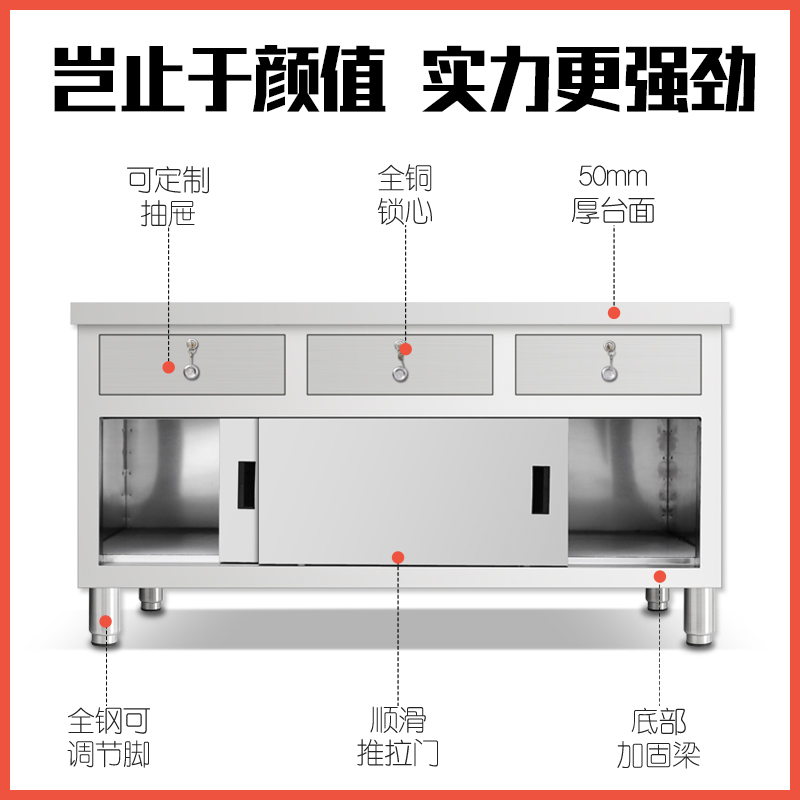 岂止于颜值 实力更强劲

可定制
抽屉

全铜
锁心

50mm
厚台面

全钢可
调节脚

顺滑
推拉门

底部
加固梁