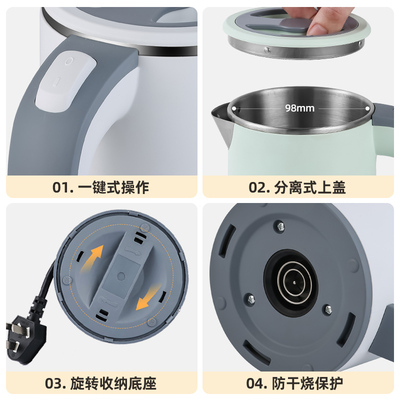 01. 一键式操作

98mm

02. 分离式上盖

03. 旋转收纳底座

04. 防干烧保护