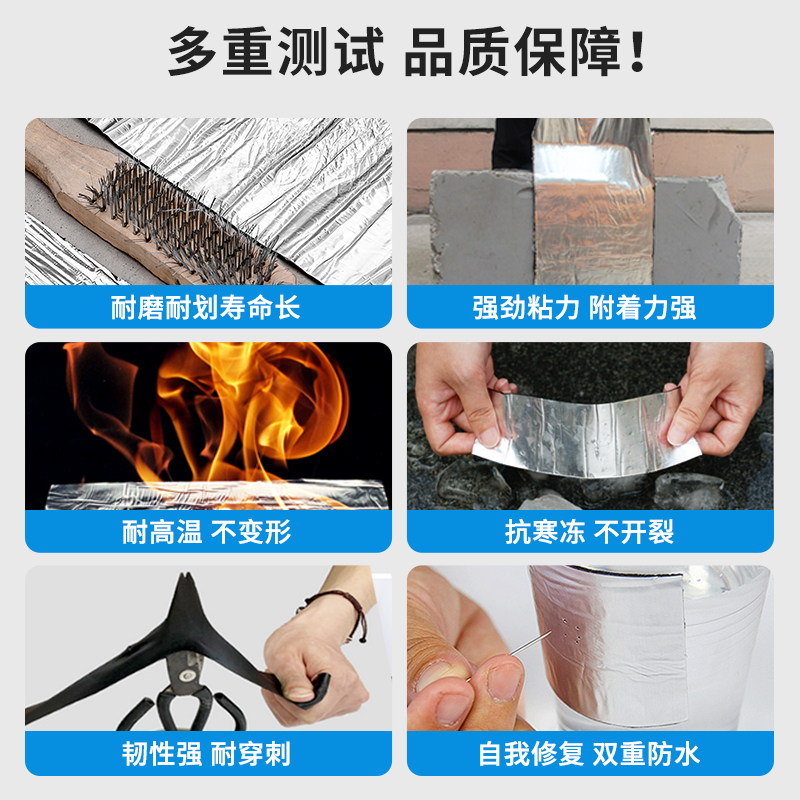 多重测试 品质保障！

耐磨耐划寿命长

强劲粘力 附着力强

耐高温 不变形

抗寒冻 不开裂

韧性强 耐穿刺

自我修复 双重防水