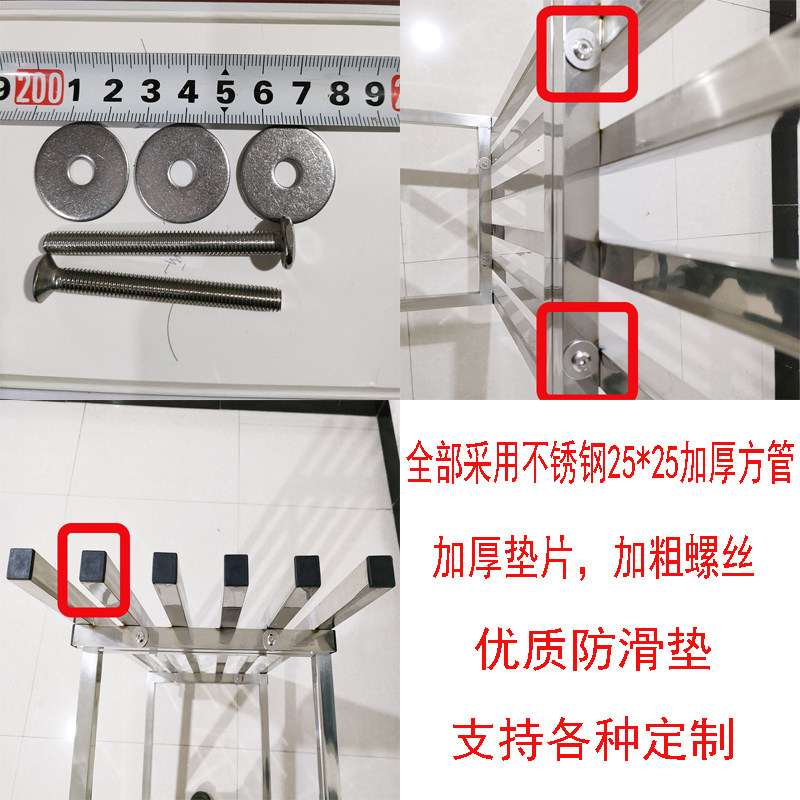 9 200 1 2 3 4 5 6 7 8 9

全部采用不锈钢25*25加厚方管

加厚垫片，加粗螺丝

优质防滑垫

支持各种定制