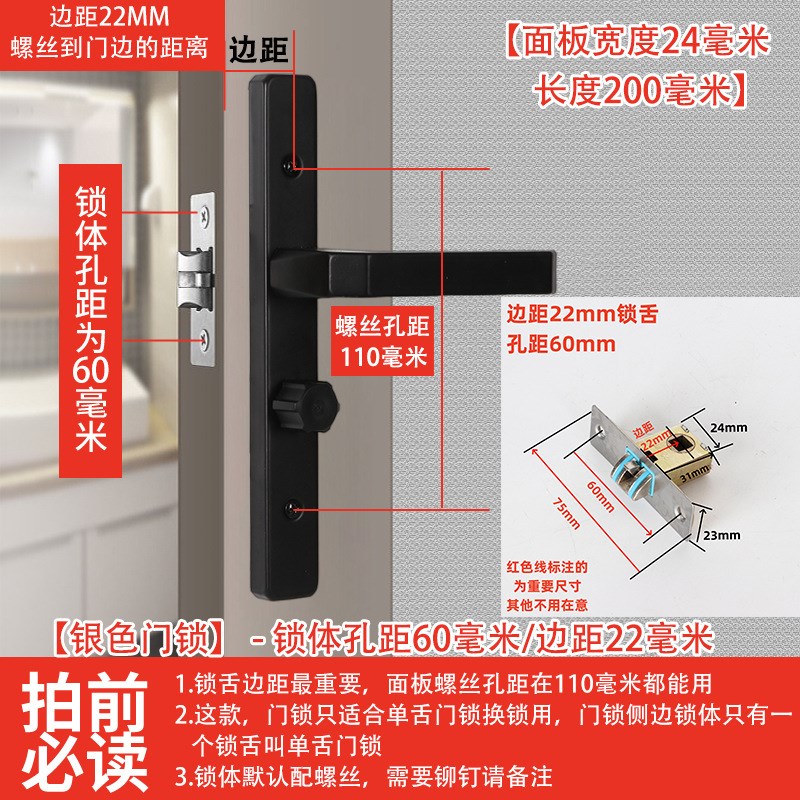 边距22MM
螺丝到门边的距离

边距

【面板宽度24毫米
长度200毫米】

锁体孔距为60毫米

螺丝孔距
110毫米

边距22mm锁舌
孔距60mm

边距
22mm
24mm
31mm
60mm
75mm
23mm

红色线标注的
为重要尺寸
其他不用在意

【银色门锁】 - 锁体孔距60毫米/边距22毫米

拍前必读

1.锁舌边距最重要，面板螺丝孔距在110毫米都能用
2.这款，门锁只适合单舌门锁换锁用，门锁侧边锁体只有一个锁舌叫单舌门锁
3.锁体默认配螺丝，需要铆钉请备注