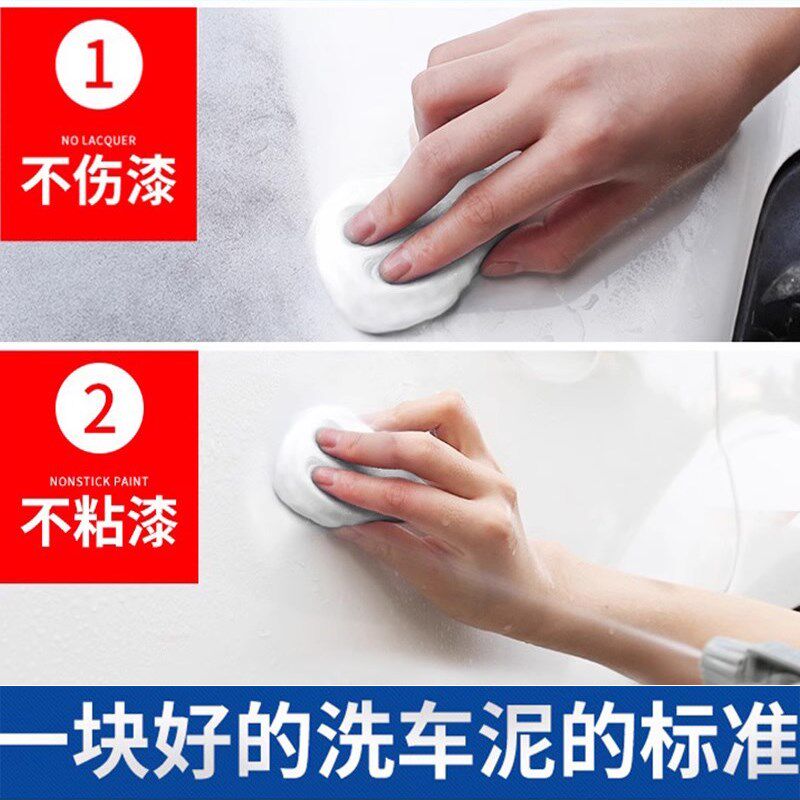 1
NO LACQUER
不伤漆

2
NONSTICK PAINT
不粘漆

一块好的洗车泥的标准