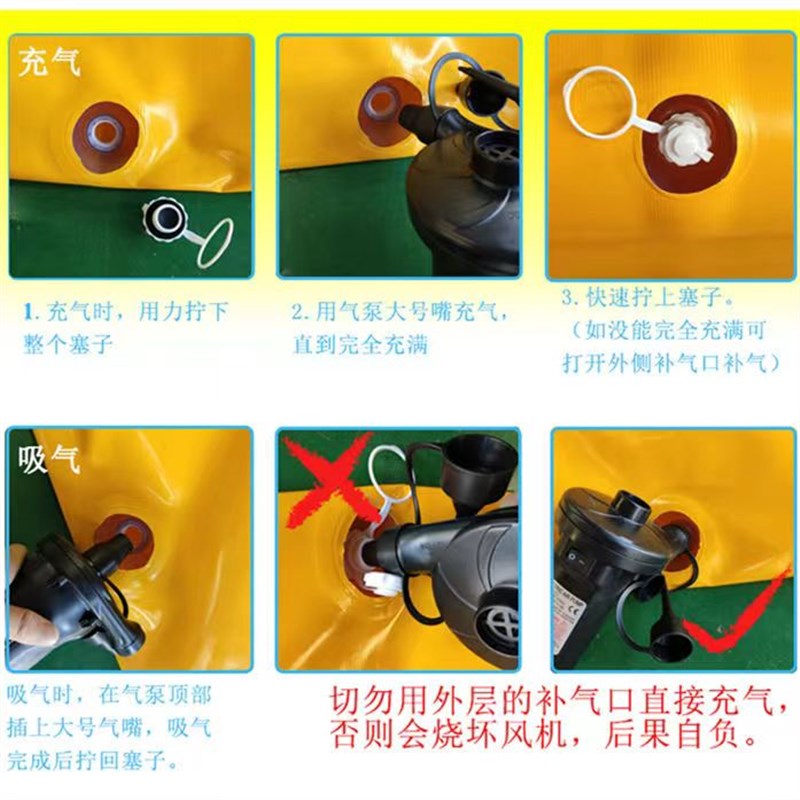 充气

1. 充气时，用力拧下整个塞子

2. 用气泵大号嘴充气，直到完全充满

3. 快速拧上塞子。（如没能完全充满可打开外侧补气口补气）

吸气

吸气时，在气泵顶部插上大号气嘴，吸气完成后拧回塞子。

切勿用外层的补气口直接充气，否则会烧坏风机，后果自负。