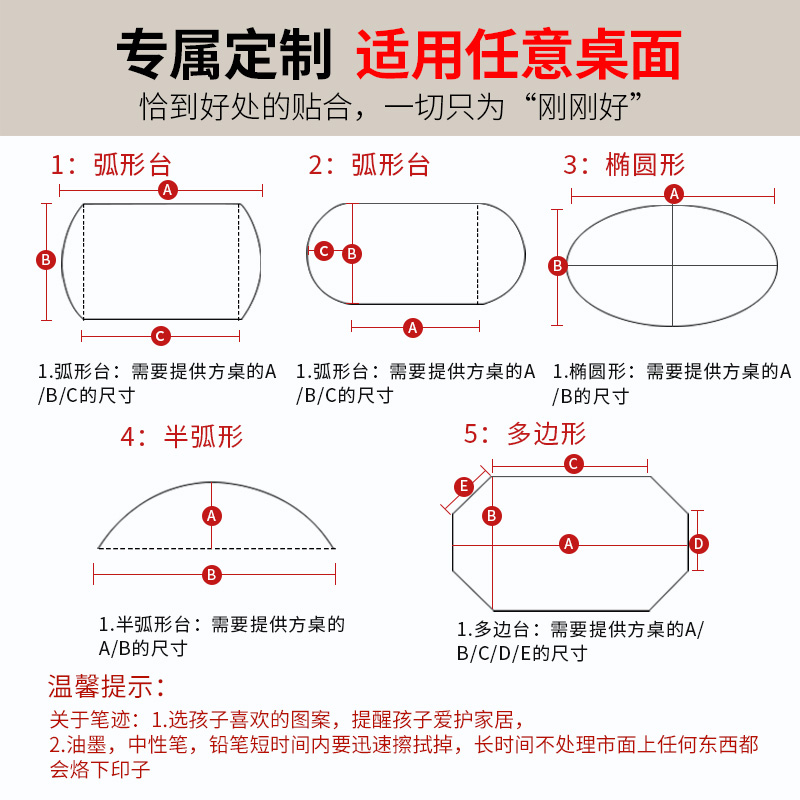 专属定制 适用任意桌面
恰到好处的贴合，一切只为“刚刚好”

1：弧形台
A
B
C
1.弧形台：需要提供方桌的A/B/C的尺寸

2：弧形台
C
B
A
1.弧形台：需要提供方桌的A/B/C的尺寸

3：椭圆形
A
B
1.椭圆形：需要提供方桌的A/B的尺寸

4：半弧形
A
B
1.半弧形台：需要提供方桌的A/B的尺寸

5：多边形
C
E
B
A
D
1.多边台：需要提供方桌的A/B/C/D/E的尺寸

温馨提示：
关于笔迹：1.选孩子喜欢的图案，提醒孩子爱护家居，
2.油墨，中性笔，铅笔短时间内要迅速擦拭掉，长时间不处理市面上任何东西都会烙下印子