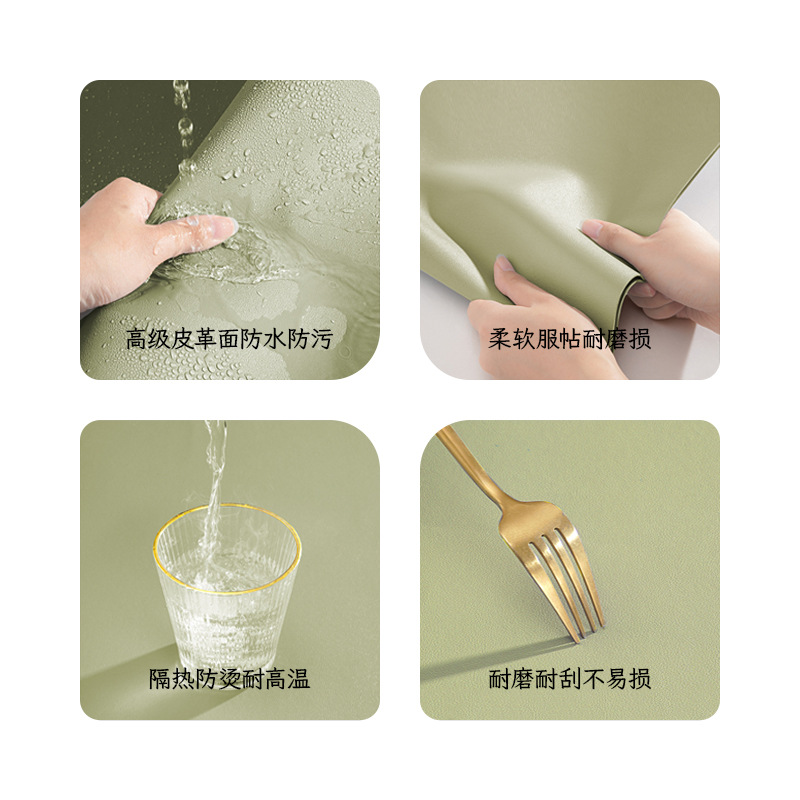 高级皮革面防水防污

柔软服帖耐磨损

隔热防烫耐高温

耐磨耐刮不易损