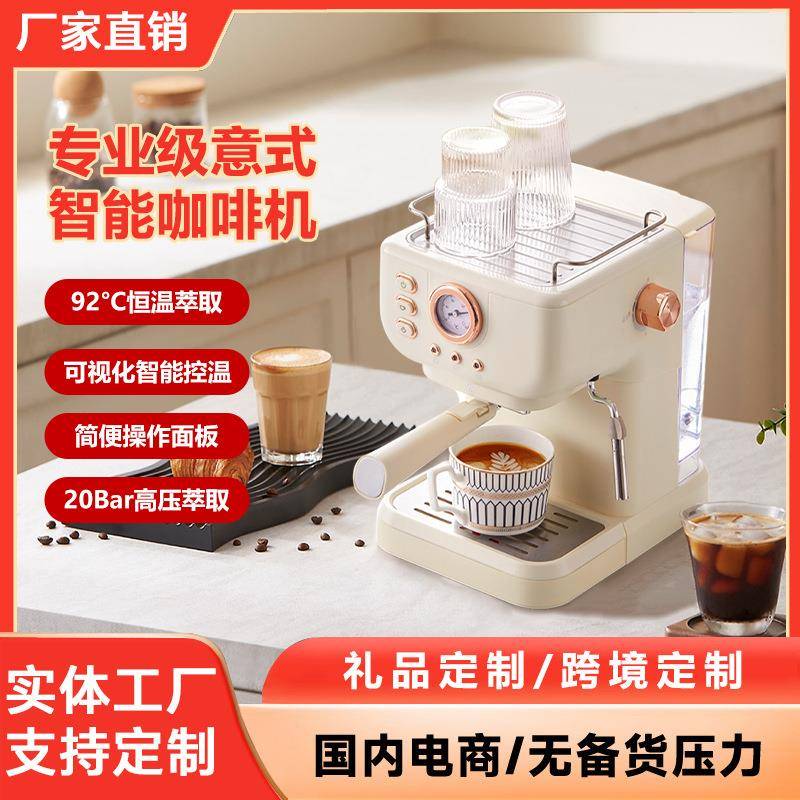 厂家直销

专业级意式
智能咖啡机

92°C恒温萃取

可视化智能控温

简便操作面板

20Bar高压萃取

实体工厂
支持定制

礼品定制/跨境定制

国内电商/无备货压力