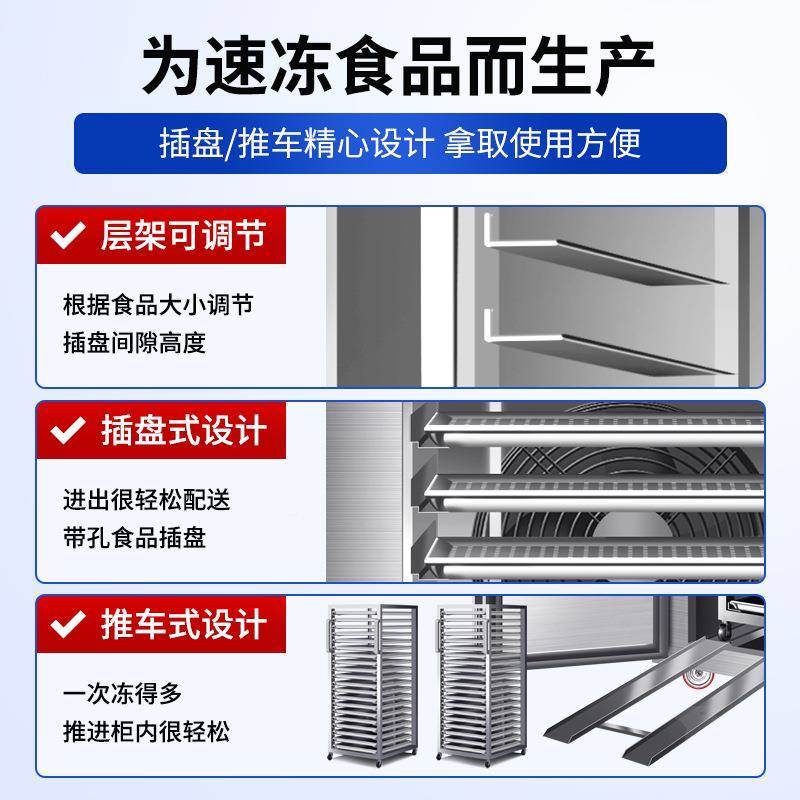 为速冻食品而生产

插盘/推车精心设计 拿取使用方便

层架可调节

根据食品大小调节
插盘间隙高度

插盘式设计

进出很轻松配送
带孔食品插盘

推车式设计

一次冻得多
推进柜内很轻松