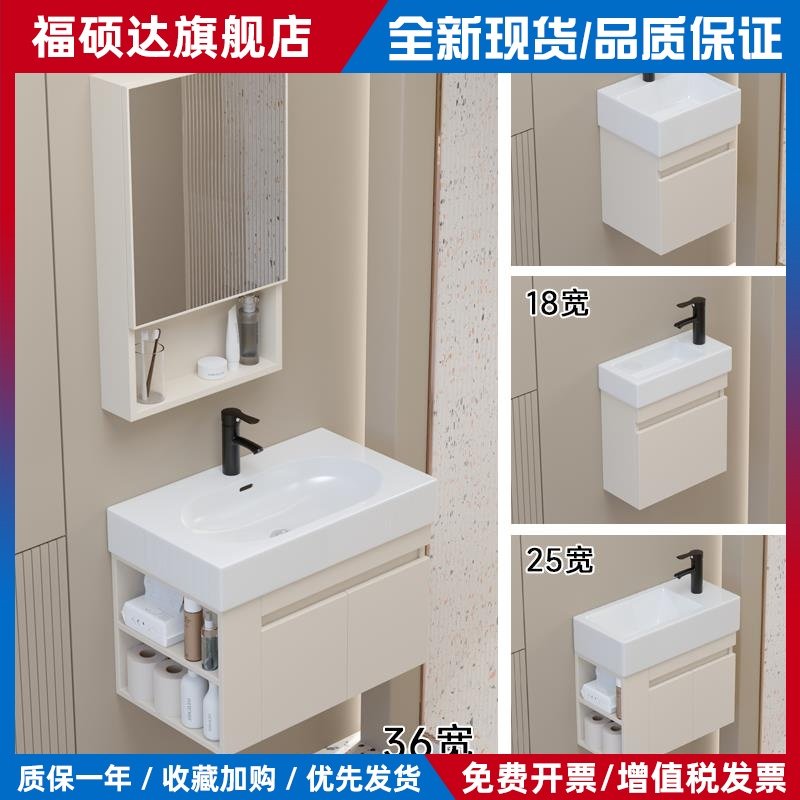 福硕达旗舰店 全新现货/品质保证

18宽

25宽

36宽

质保一年 / 收藏加购 / 优先发货 免费开票/增值税发票