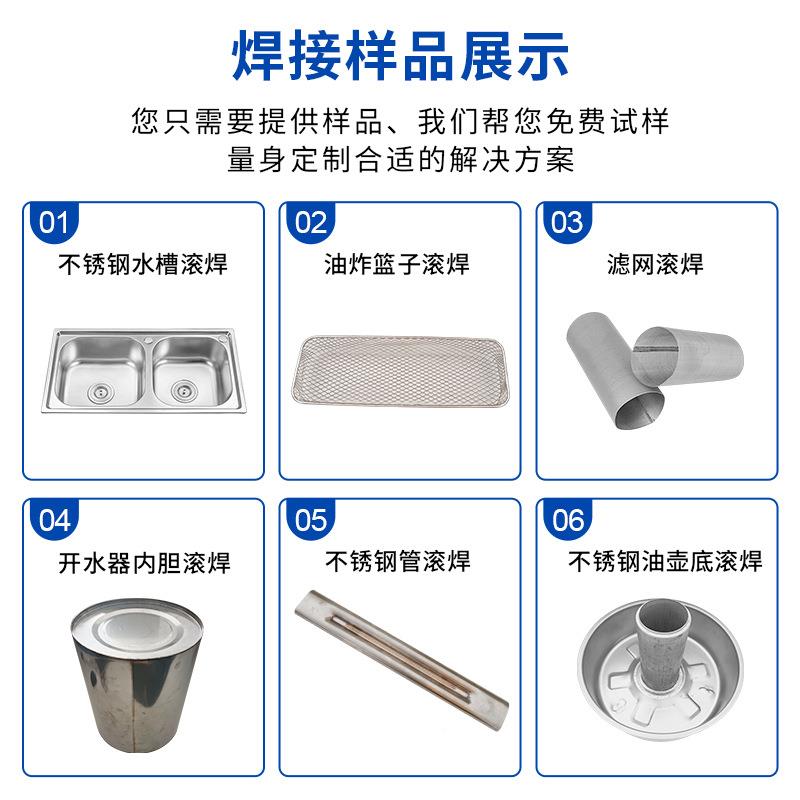 焊接样品展示

您只需要提供样品、我们帮您免费试样
量身定制合适的解决方案

01
不锈钢水槽滚焊

02
油炸篮子滚焊

03
滤网滚焊

04
开水器内胆滚焊

05
不锈钢管滚焊

06
不锈钢油壶底滚焊