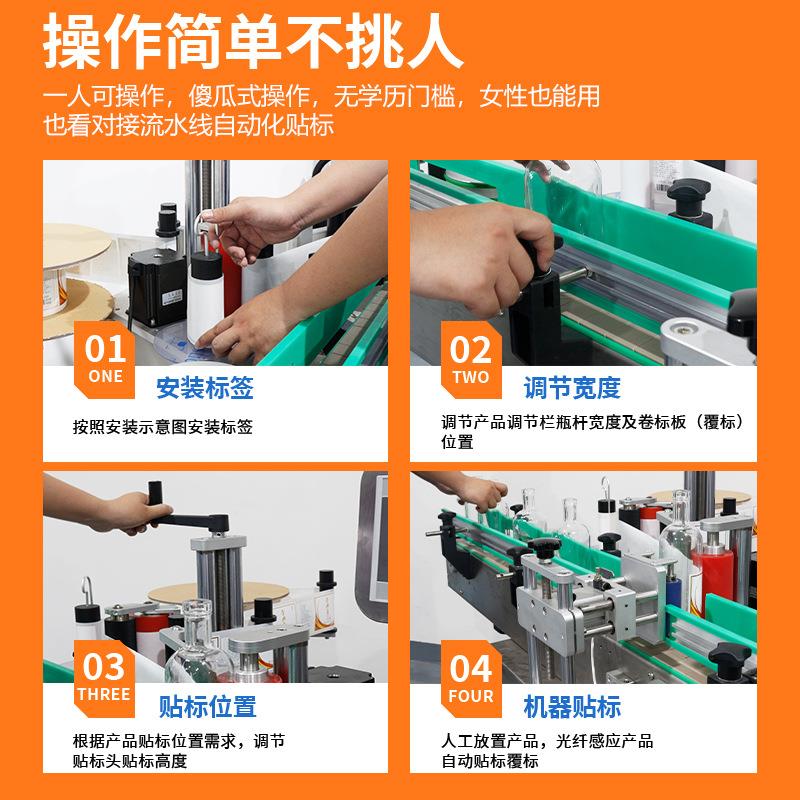 操作简单不挑人

一人可操作，傻瓜式操作，无学历门槛，女性也能用
也看对接流水线自动化贴标

01
ONE
安装标签

按照安装示意图安装标签

02
TWO
调节宽度

调节产品调节栏瓶杆宽度及卷标板（覆标）位置

03
THREE
贴标位置

根据产品贴标位置需求，调节贴标头贴标高度

04
FOUR
机器贴标

人工放置产品，光纤感应产品自动贴标覆标