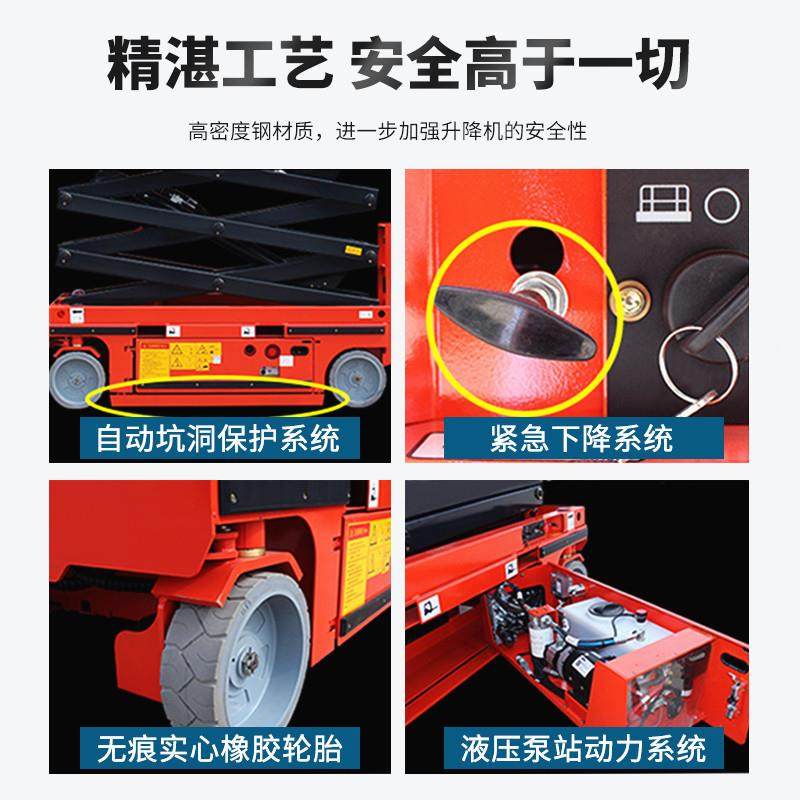 精湛工艺 安全高于一切

高密度钢材质，进一步加强升降机的安全性

自动坑洞保护系统

紧急下降系统

无痕实心橡胶轮胎

液压泵站动力系统