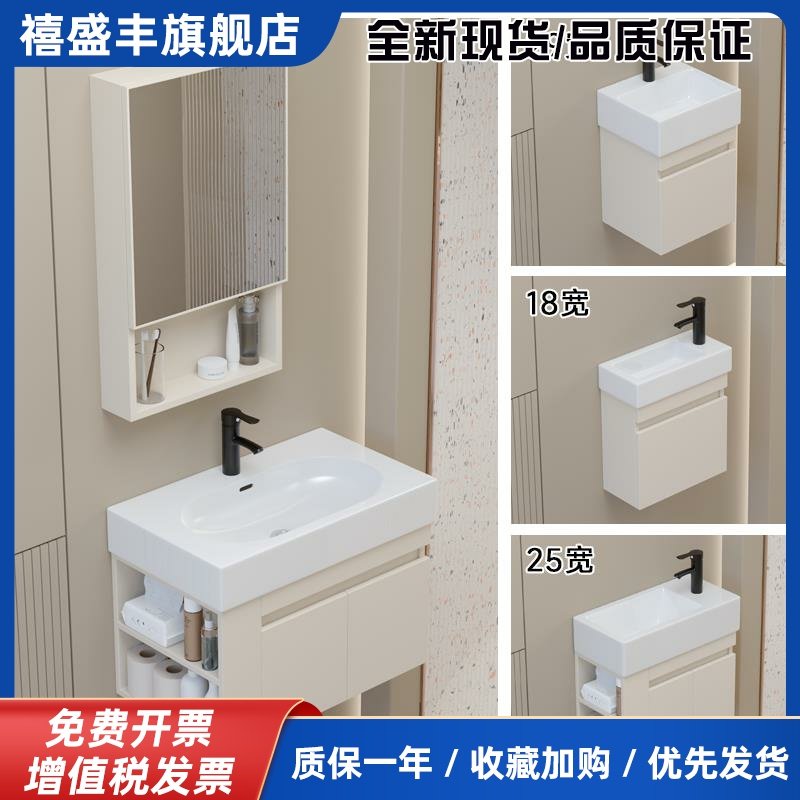 禧盛丰旗舰店
全新现货/品质保证
18宽
25宽
免费开票
增值税发票
质保一年 / 收藏加购 / 优先发货