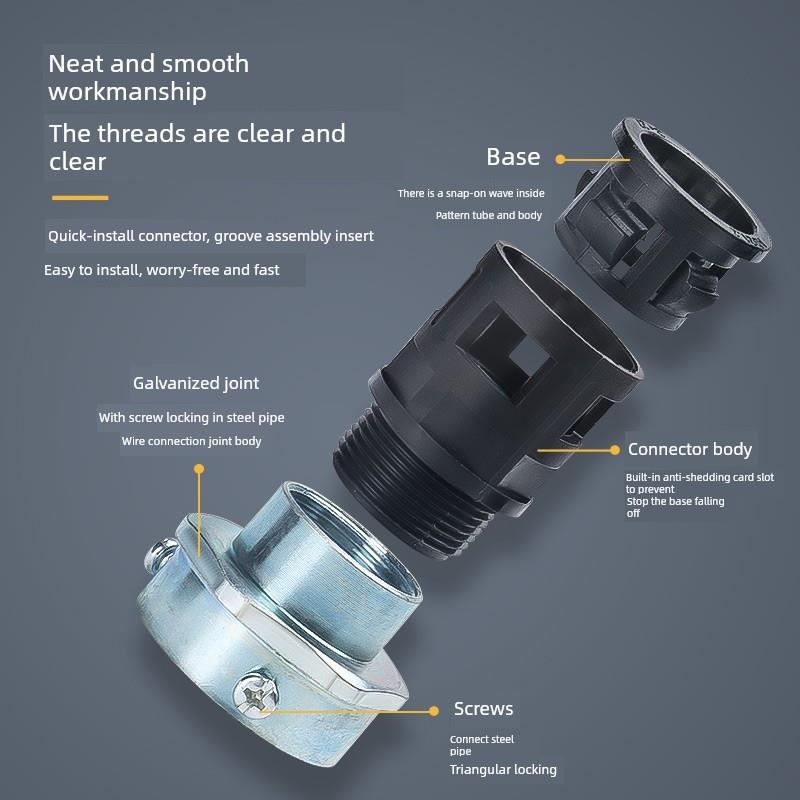 Neat and smooth workmanship

The threads are clear and clear

Quick-install connector, groove assembly insert

Easy to install, worry-free and fast

Base

There is a snap-on wave inside

Pattern tube and body

Galvanized joint

With screw locking in steel pipe

Wire connection joint body

Connector body

Built-in anti-shedding card slot to prevent

Stop the base falling off

Screws

Connect steel pipe

Triangular locking