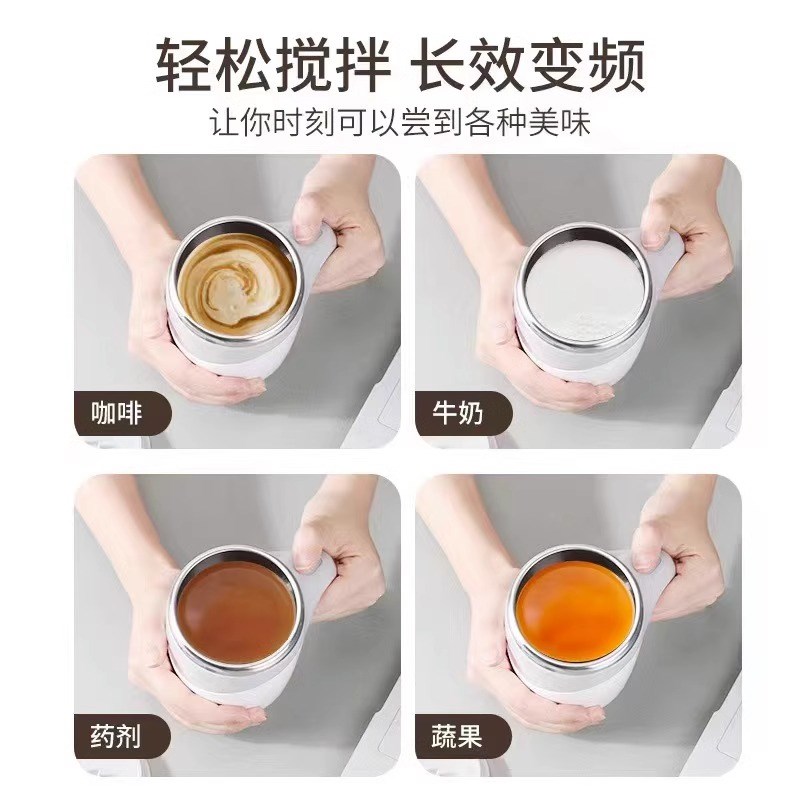 轻松搅拌 长效变频

让你时刻可以尝到各种美味

咖啡

牛奶

药剂

蔬果