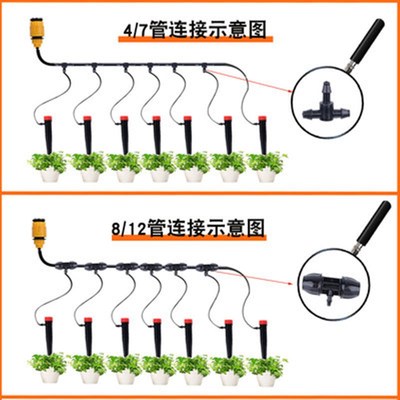 4/7管连接示意图

8/12管连接示意图