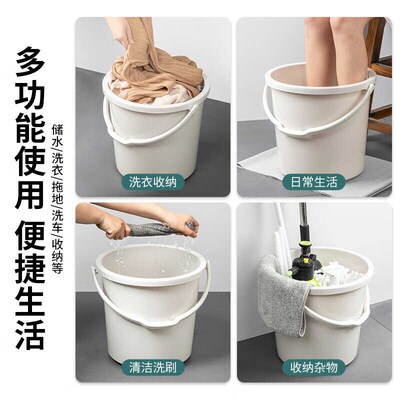 多功能使用 便捷生活

储水/洗衣/拖地/洗车/收纳等

洗衣收纳

日常生活

清洁洗刷

收纳杂物