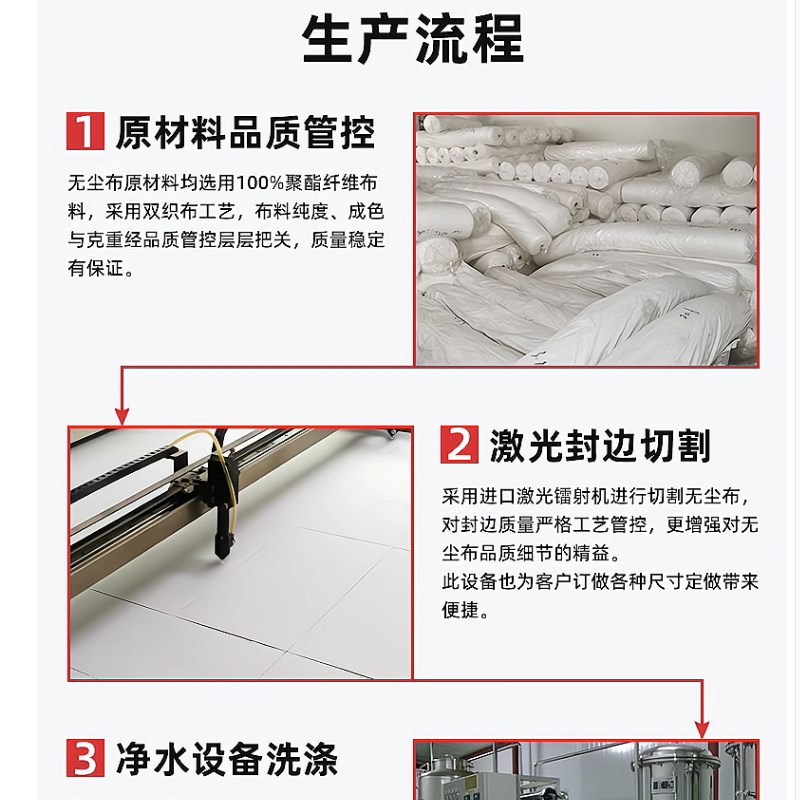 生产流程

1 原材料品质管控

无尘布原材料均选用100%聚酯纤维布料，采用双织布工艺，布料纯度、成色与克重经品质管控层层把关，质量稳定有保证。

2 激光封边切割

采用进口激光镭射机进行切割无尘布，对封边质量严格工艺管控，更增强对无尘布品质细节的精益。
此设备也为客户订做各种尺寸定做带来便捷。

3 净水设备洗涤