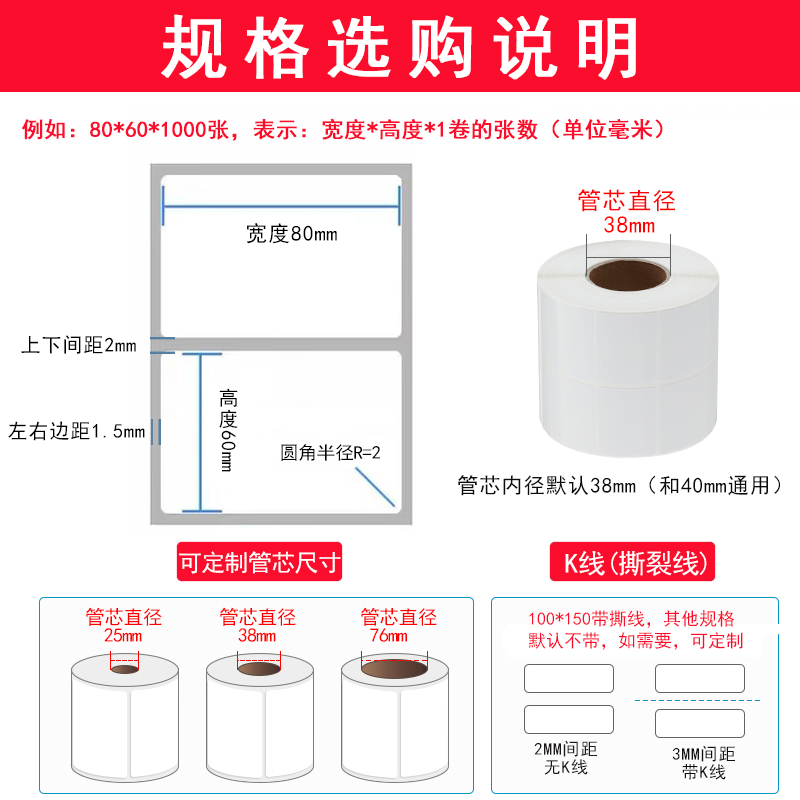 规格选购说明

例如：80*60*1000张，表示：宽度*高度*1卷的张数（单位毫米）

宽度80mm

上下间距2mm

左右边距1.5mm

高度60mm

圆角半径R=2

管芯直径
38mm

管芯内径默认38mm（和40mm通用）

可定制管芯尺寸

管芯直径
25mm

管芯直径
38mm

管芯直径
76mm

K线(撕裂线)

100*150带撕线，其他规格默认不带，如需要，可定制

2MM间距
无K线

3MM间距
带K线