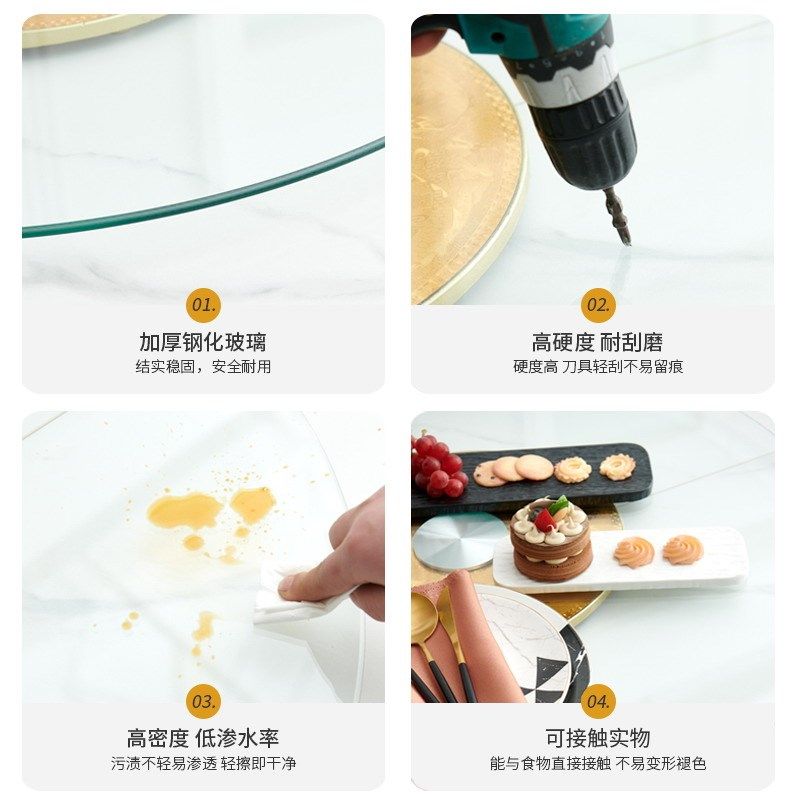 01.

加厚钢化玻璃

结实稳固，安全耐用

02.

高硬度 耐刮磨

硬度高 刀具轻刮不易留痕

03.

高密度 低渗水率

污渍不轻易渗透 轻擦即干净

04.

可接触实物

能与食物直接接触 不易变形褪色