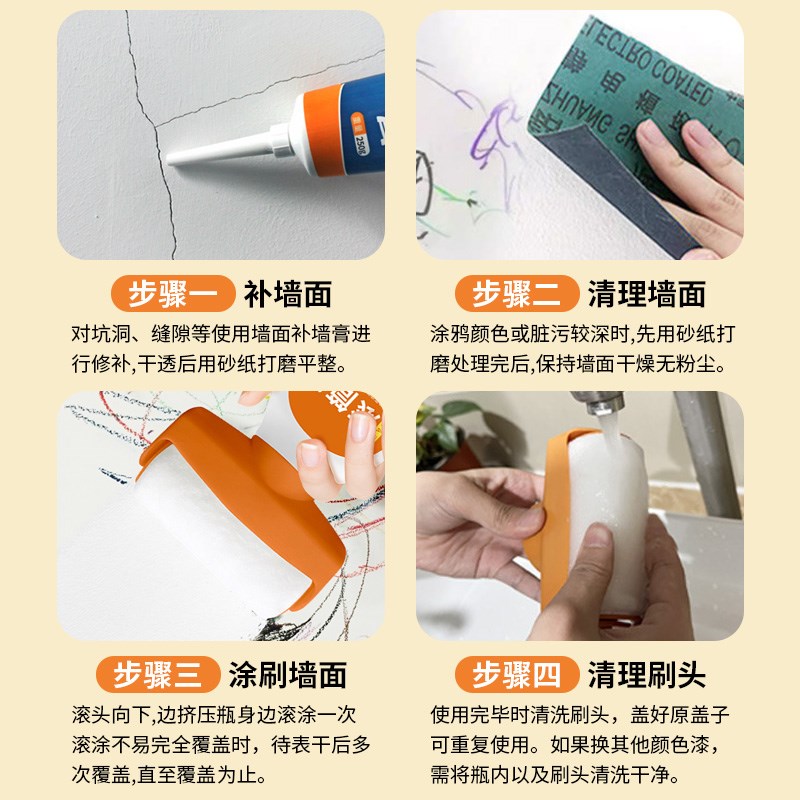 250g

ELECTRO COATED

步骤一 补墙面

对坑洞、缝隙等使用墙面补墙膏进行修补,干透后用砂纸打磨平整。

步骤二 清理墙面

涂鸦颜色或脏污较深时,先用砂纸打磨处理完后,保持墙面干燥无粉尘。

步骤三 涂刷墙面

滚头向下,边挤压瓶身边滚涂一次滚涂不易完全覆盖时，待表干后多次覆盖,直至覆盖为止。

步骤四 清理刷头

使用完毕时清洗刷头，盖好原盖子可重复使用。如果换其他颜色漆，需将瓶内以及刷头清洗干净。