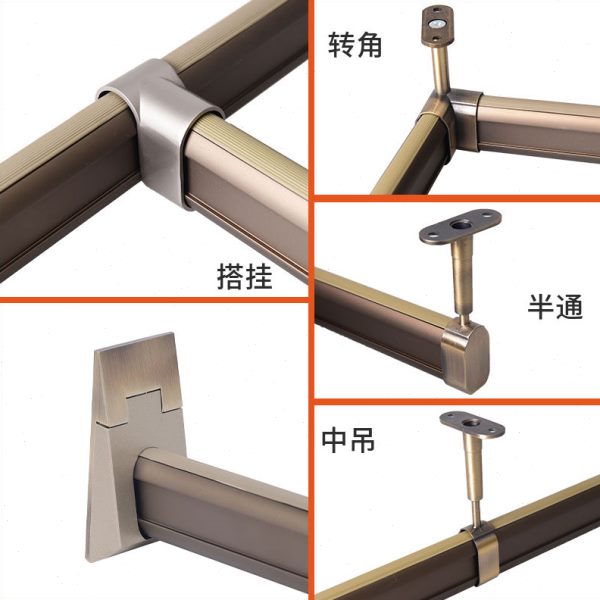 搭挂

转角

半通

中吊