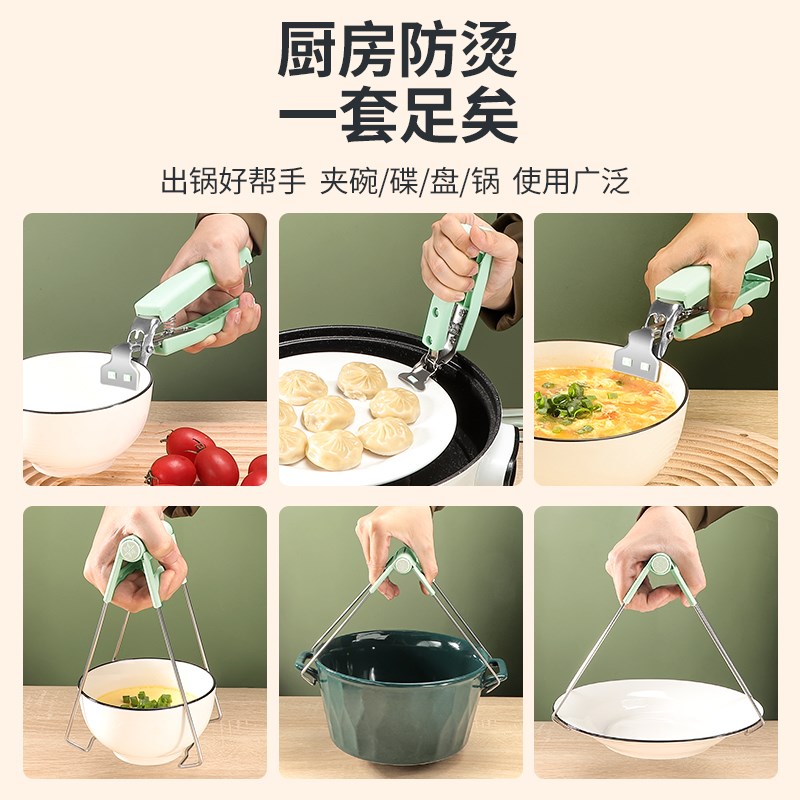 厨房防烫
一套足矣

出锅好帮手 夹碗/碟/盘/锅 使用广泛