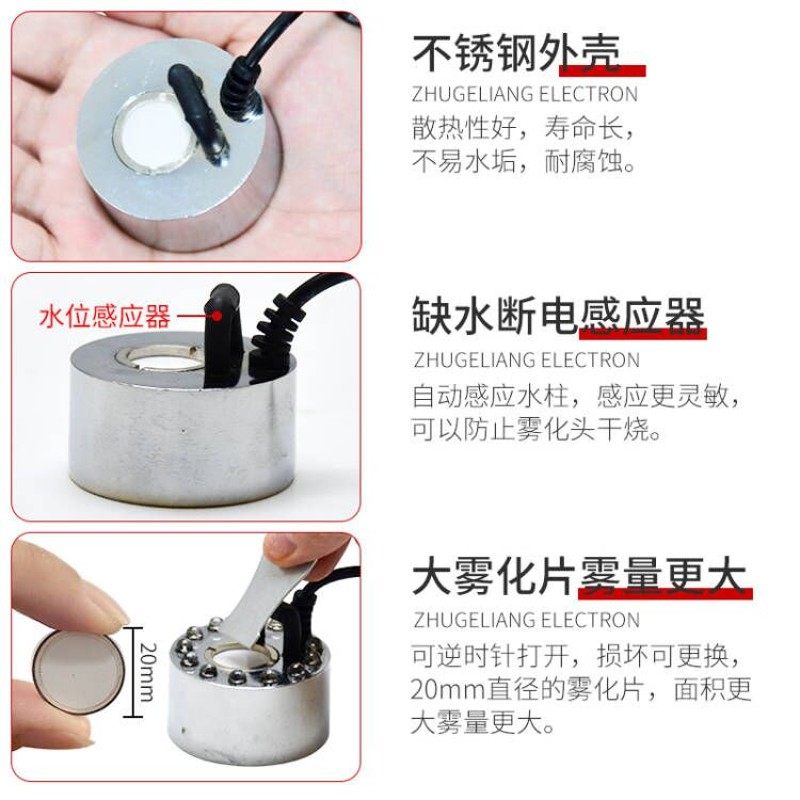 不锈钢外壳
ZHUGELIANG ELECTRON
散热性好，寿命长，不易水垢，耐腐蚀。

水位感应器

缺水断电感应器
ZHUGELIANG ELECTRON
自动感应水柱，感应更灵敏，可以防止雾化头干烧。

20mm

大雾化片雾量更大
ZHUGELIANG ELECTRON
可逆时针打开，损坏可更换，20mm直径的雾化片，面积更大雾量更大。