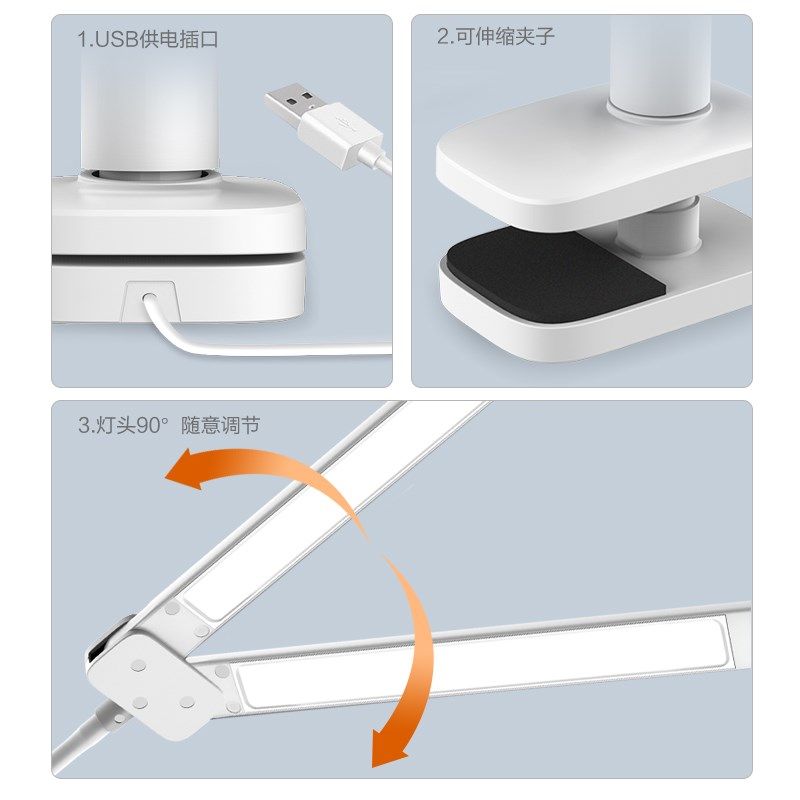 1.USB供电插口

2.可伸缩夹子

3.灯头90° 随意调节