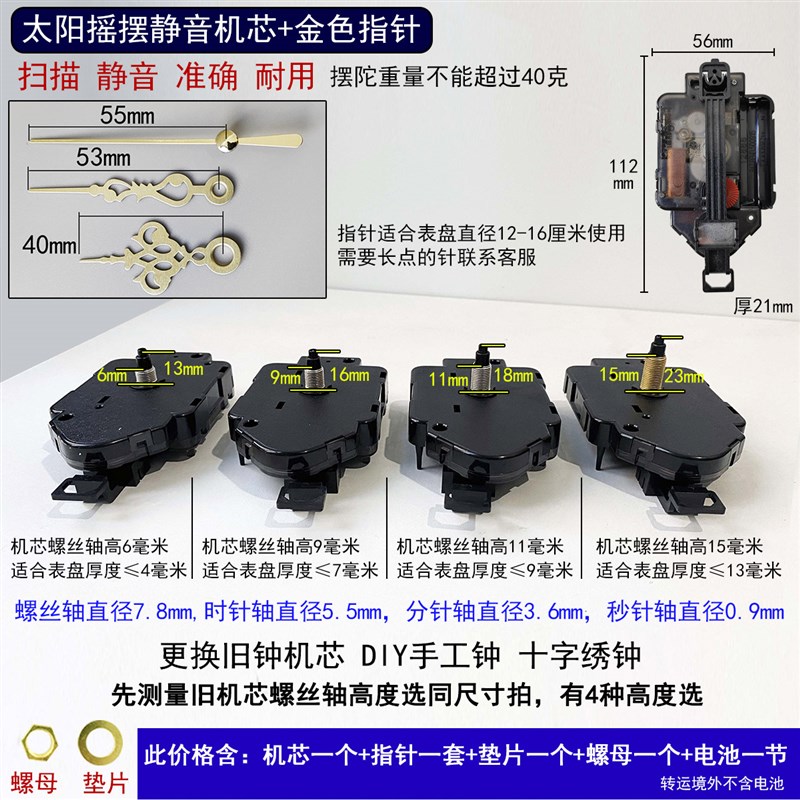 太阳摇摆静音机芯+金色指针

扫描 静音 准确 耐用 摆陀重量不能超过40克

55mm
53mm
40mm

指针适合表盘直径12-16厘米使用
需要长点的针联系客服

56mm
112 mm
厚21mm

6mm 13mm
9mm 16mm
11mm 18mm
15mm 23mm

机芯螺丝轴高6毫米
适合表盘厚度≤4毫米

机芯螺丝轴高9毫米
适合表盘厚度≤7毫米

机芯螺丝轴高11毫米
适合表盘厚度≤9毫米

机芯螺丝轴高15毫米
适合表盘厚度≤13毫米

螺丝轴直径7.8mm，时针轴直径5.5mm，分针轴直径3.6mm，秒针轴直径0.9mm

更换旧钟机芯 DIY手工钟 十字绣钟

先测量旧机芯螺丝轴高度选同尺寸拍，有4种高度选

螺母 垫片

此价格含：机芯一个+指针一套+垫片一个+螺母一个+电池一节

转运境外不含电池