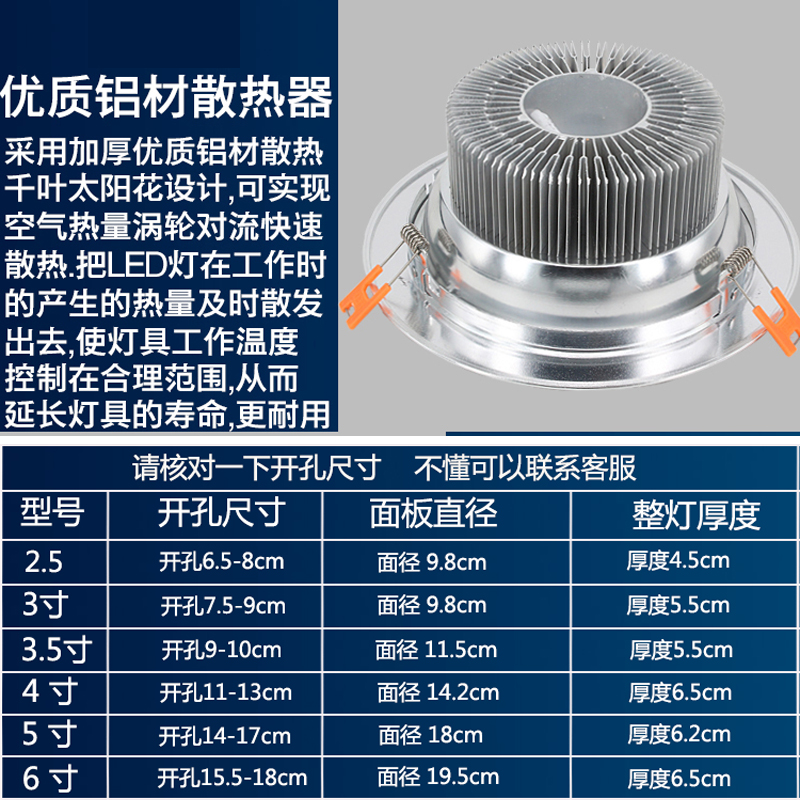 优质铝材散热器

采用加厚优质铝材散热千叶太阳花设计,可实现空气热量涡轮对流快速散热.把LED灯在工作时的产生的热量及时散发出去,使灯具工作温度控制在合理范围,从而延长灯具的寿命,更耐用

请核对一下开孔尺寸　不懂可以联系客服

| 型号 | 开孔尺寸 | 面板直径 | 整灯厚度 |
|---|---|---|---|
| 2.5 | 开孔6.5-8cm | 面径 9.8cm | 厚度4.5cm |
| 3寸 | 开孔7.5-9cm | 面径 9.8cm | 厚度5.5cm |
| 3.5寸 | 开孔9-10cm | 面径 11.5cm | 厚度5.5cm |
| 4 寸 | 开孔11-13cm | 面径 14.2cm | 厚度6.5cm |
| 5 寸 | 开孔14-17cm | 面径 18cm | 厚度6.2cm |
| 6 寸 | 开孔15.5-18cm | 面径 19.5cm | 厚度6.5cm |