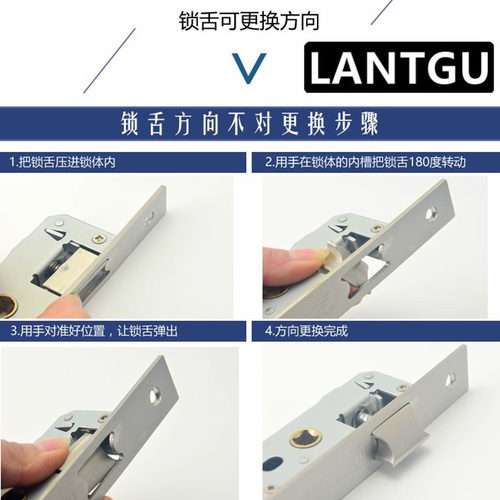 锁舌可更换方向

V

LANTGU

锁舌方向不对更换步骤

1.把锁舌压进锁体内

2.用手在锁体的内槽把锁舌180度转动

3.用手对准好位置，让锁舌弹出

4.方向更换完成