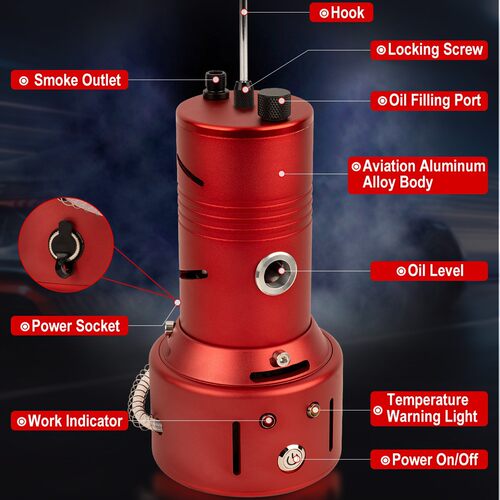 Hook

Locking Screw

Smoke Outlet

Oil Filling Port

Aviation Aluminum Alloy Body

Oil Level

Power Socket

Temperature Warning Light

Work Indicator

Power On/Off