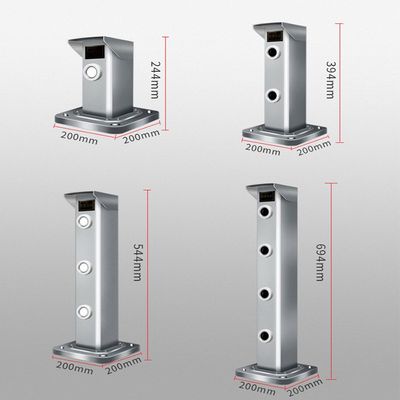 244mm
200mm
200mm

394mm
200mm
200mm

544mm
200mm
200mm

694mm
200mm
200mm