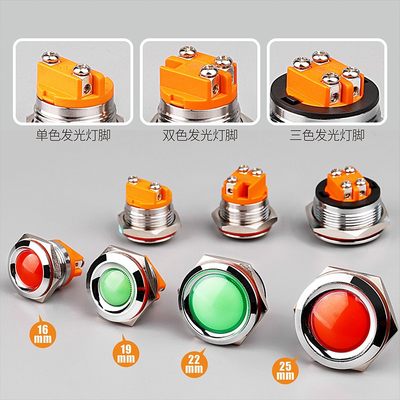 单色发光灯脚

双色发光灯脚

三色发光灯脚

16 mm

19 mm

22 mm

25 mm