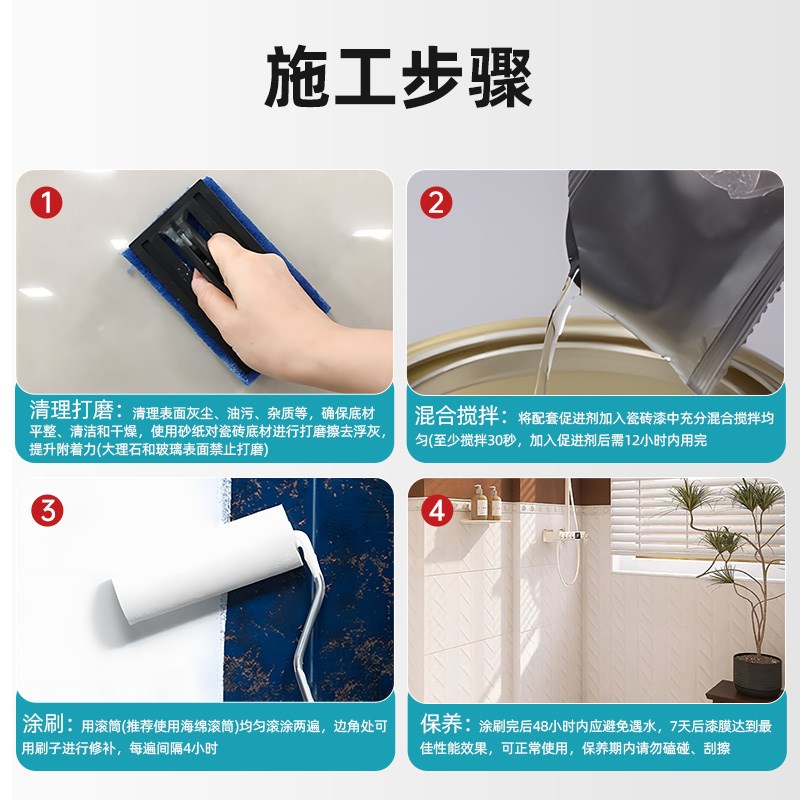 施工步骤

1

清理打磨：清理表面灰尘、油污、杂质等，确保底材平整、清洁和干燥，使用砂纸对瓷砖底材进行打磨擦去浮灰，提升附着力(大理石和玻璃表面禁止打磨)

2

混合搅拌：将配套促进剂加入瓷砖漆中充分混合搅拌均匀(至少搅拌30秒，加入促进剂后需12小时内用完

3

涂刷：用滚筒(推荐使用海绵滚筒)均匀滚涂两遍，边角处可用刷子进行修补，每遍间隔4小时

4

保养：涂刷完后48小时内应避免遇水，7天后漆膜达到最佳性能效果，可正常使用，保养期内请勿磕碰、刮擦