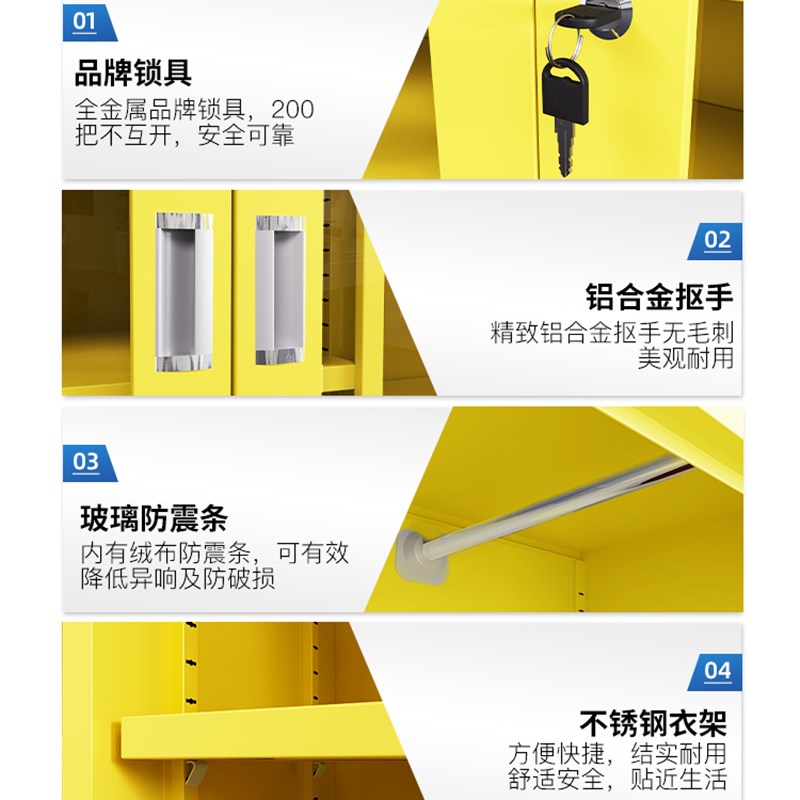 01

品牌锁具

全金属品牌锁具，200把不互开，安全可靠

02

铝合金抠手

精致铝合金抠手无毛刺
美观耐用

03

玻璃防震条

内有绒布防震条，可有效降低异响及防破损

04

不锈钢衣架

方便快捷，结实耐用
舒适安全，贴近生活