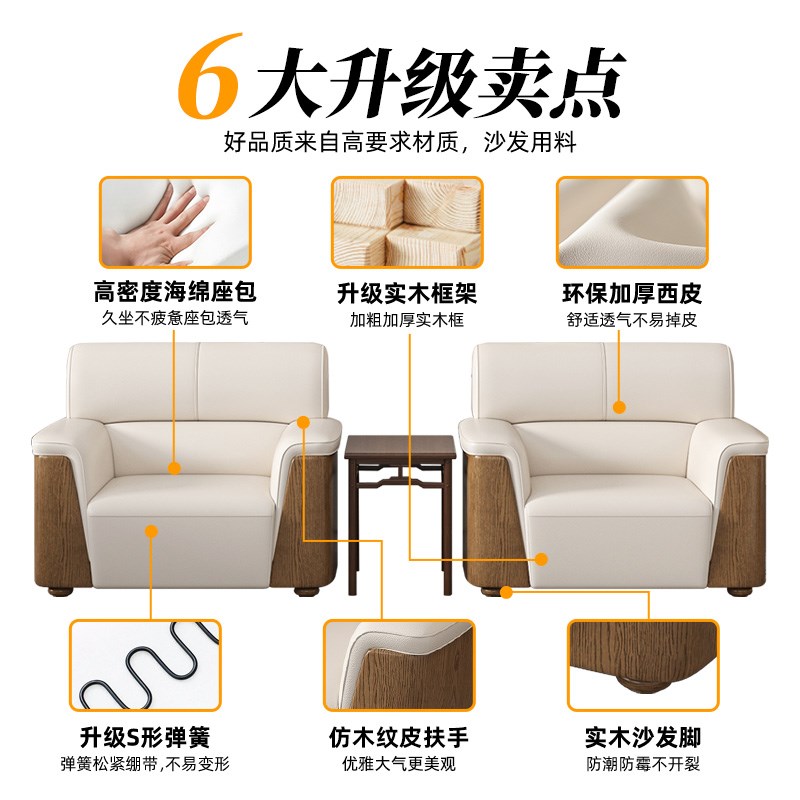 6大升级卖点
好品质来自高要求材质，沙发用料

高密度海绵座包
久坐不疲惫座包透气

升级实木框架
加粗加厚实木框

环保加厚西皮
舒适透气不易掉皮

升级S形弹簧
弹簧松紧绷带，不易变形

仿木纹皮扶手
优雅大气更美观

实木沙发脚
防潮防霉不开裂