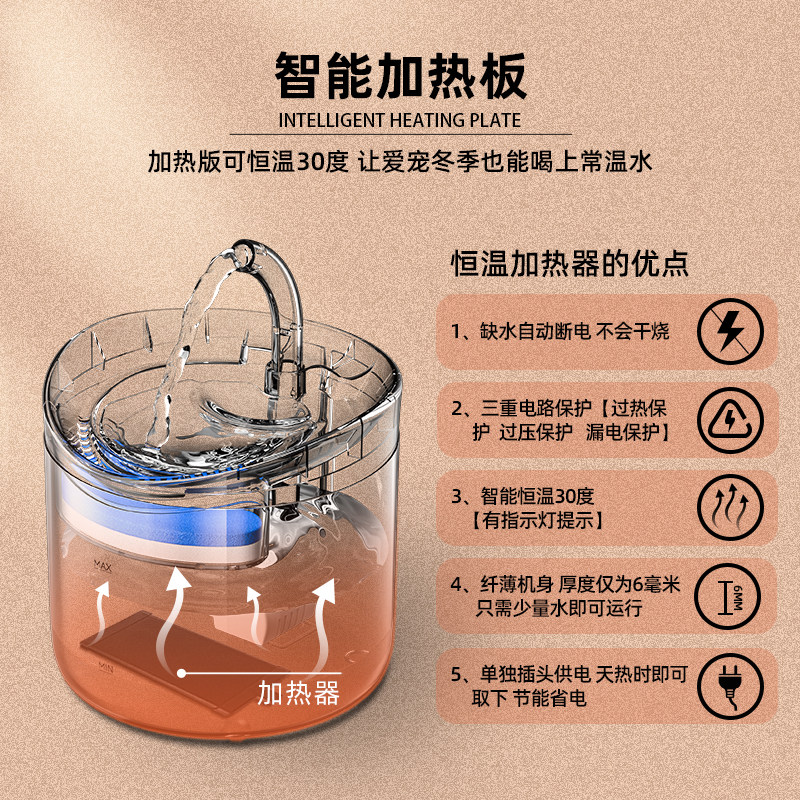 智能加热板

INTELLIGENT HEATING PLATE

加热版可恒温30度 让爱宠冬季也能喝上常温水

恒温加热器的优点

1、缺水自动断电 不会干烧

2、三重电路保护【过热保护 过压保护 漏电保护】

3、智能恒温30度【有指示灯提示】

4、纤薄机身 厚度仅为6毫米 只需少量水即可运行

6MM

5、单独插头供电 天热时即可取下 节能省电

MAX

MIN

加热器