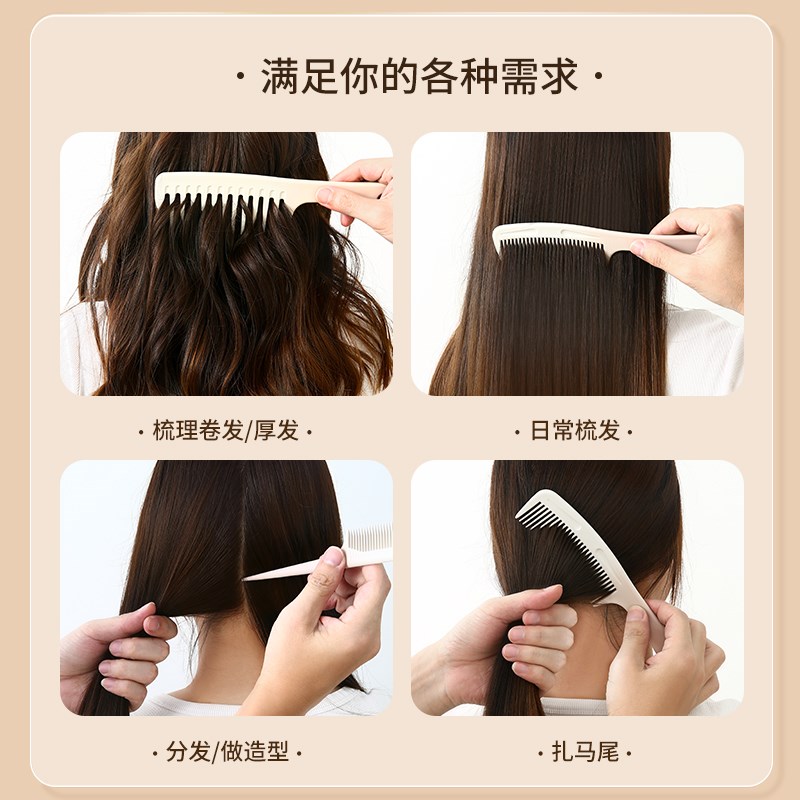 · 满足你的各种需求 ·

· 梳理卷发/厚发 ·

· 日常梳发 ·

· 分发/做造型 ·

· 扎马尾 ·