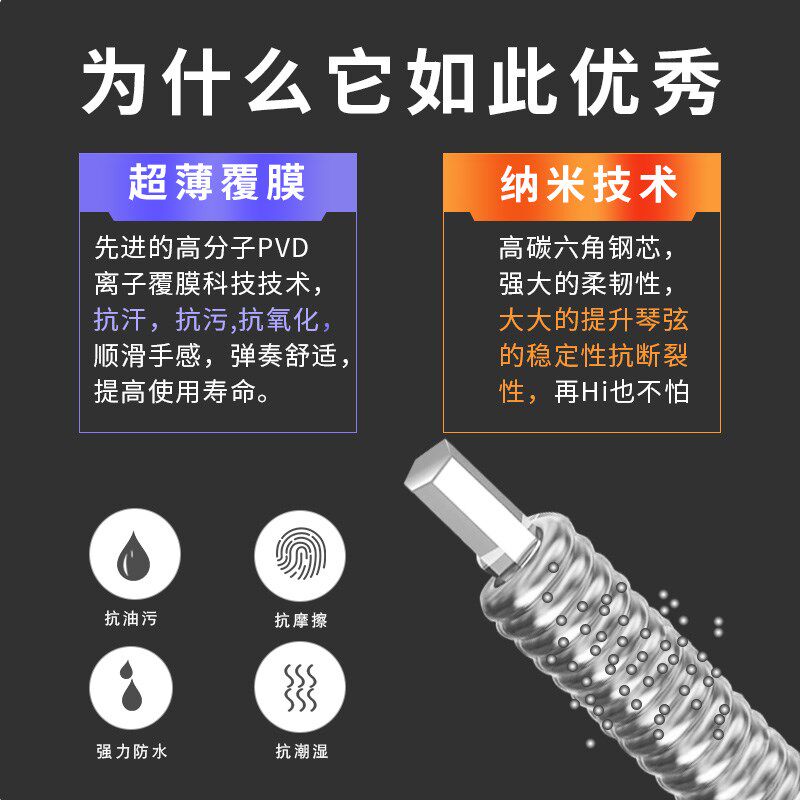 为什么它如此优秀

超薄覆膜

先进的高分子PVD离子覆膜科技技术，抗汗，抗污,抗氧化，顺滑手感，弹奏舒适，提高使用寿命。

纳米技术

高碳六角钢芯，强大的柔韧性，大大的提升琴弦的稳定性抗断裂性，再Hi也不怕

抗油污

抗摩擦

强力防水

抗潮湿