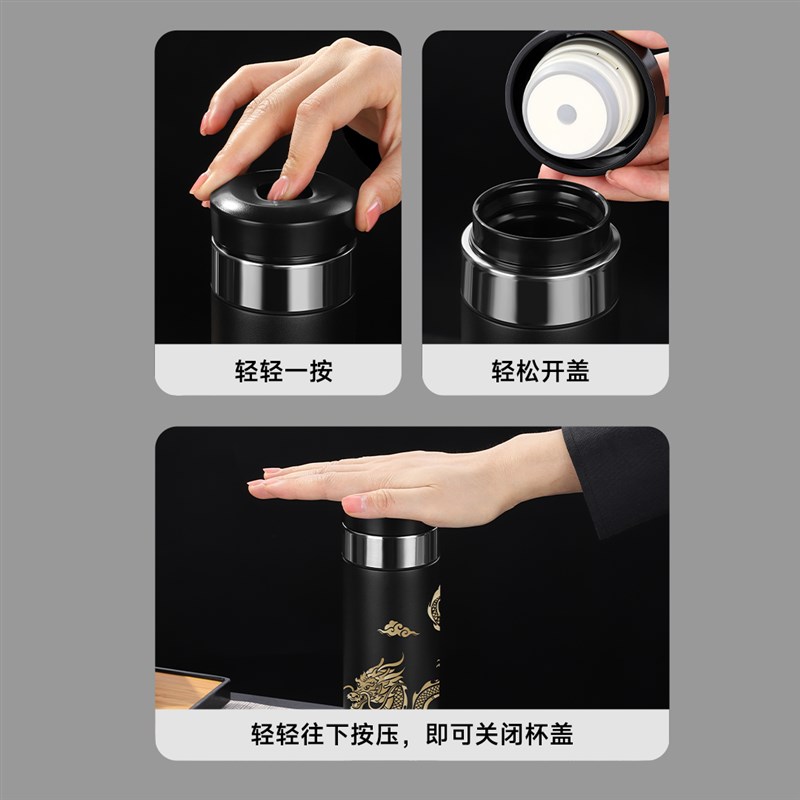 轻轻一按

轻松开盖

轻轻往下按压，即可关闭杯盖