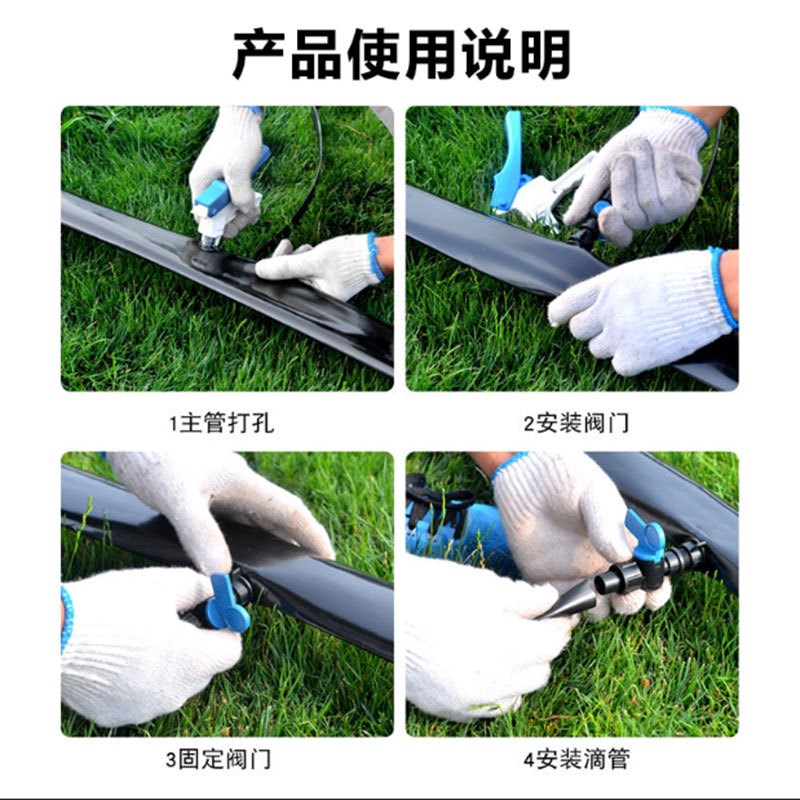 产品使用说明

1主管打孔

2安装阀门

3固定阀门

4安装滴管