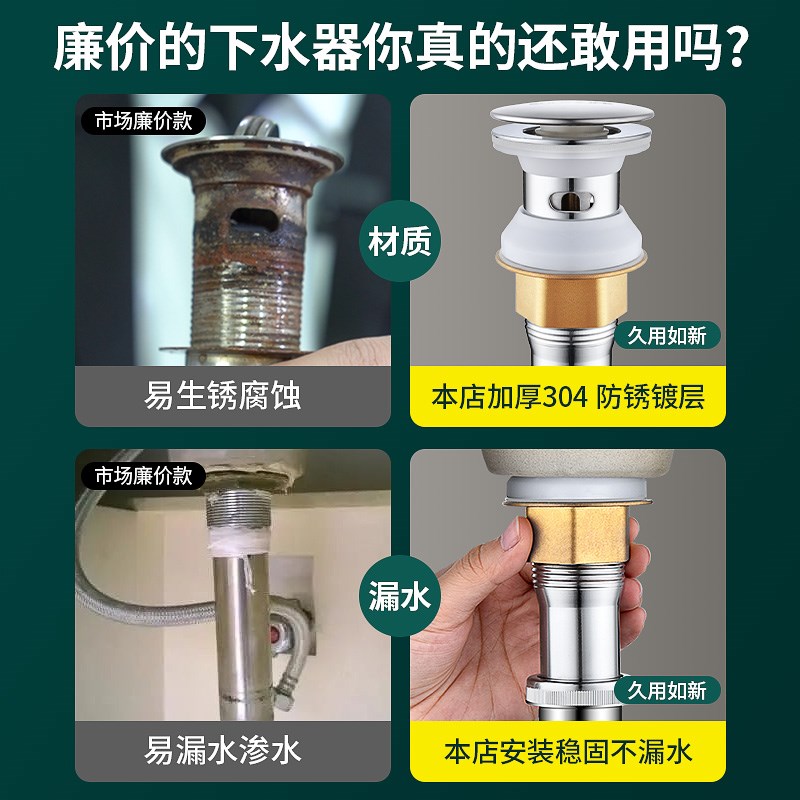 廉价的下水器你真的还敢用吗？

市场廉价款

易生锈腐蚀

材质

久用如新

本店加厚304 防锈镀层

市场廉价款

易漏水渗水

漏水

久用如新

本店安装稳固不漏水